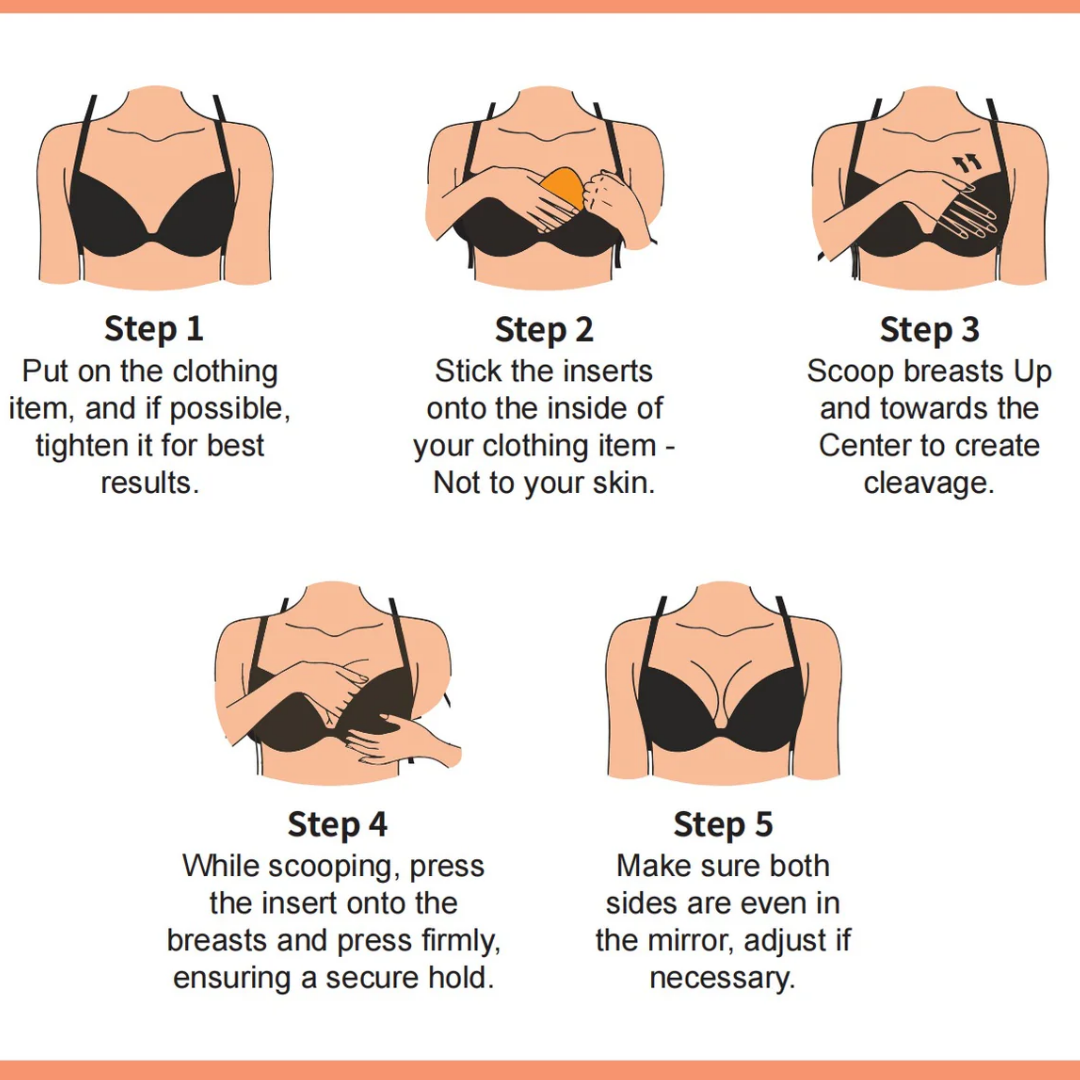 Step 1
Put on the clothing item, and if possible, tighten it for best results.

Step 2
Stick the inserts onto the inside of your clothing item - Not to your skin.

Step 3
Scoop breasts Up and towards the Center to create cleavage.

Step 4
While scooping, press the insert onto the breasts and press firmly, ensuring a secure hold.

Step 5
Make sure both sides are even in the mirror, adjust if necessary.